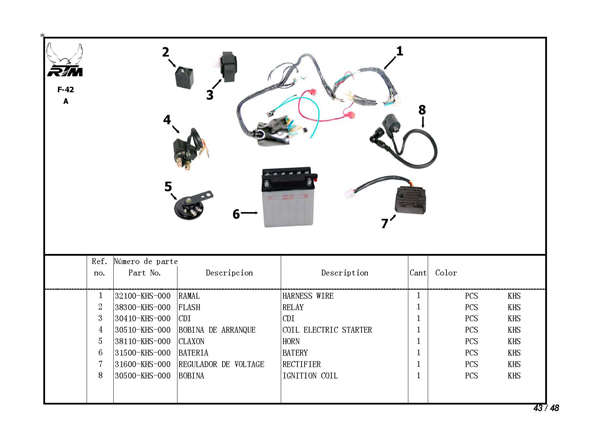 *

RTM

F-42
A

2
3
1
4
8
5
6
7

| Ref. no. | Número de parte Part No. | Descripcion | Description | Cant | Color | | |
|---|---|---|---|---|---|---|---|
| 1 | 32100-KHS-000 | RAMAL | HARNESS WIRE | 1 | | PCS | KHS |
| 2 | 38300-KHS-000 | FLASH | RELAY | 1 | | PCS | KHS |
| 3 | 30410-KHS-000 | CDI | CDI | 1 | | PCS | KHS |
| 4 | 30510-KHS-000 | BOBINA DE ARRANQUE | COIL ELECTRIC STARTER | 1 | | PCS | KHS |
| 5 | 38110-KHS-000 | CLAXON | HORN | 1 | | PCS | KHS |
| 6 | 31500-KHS-000 | BATERIA | BATERY | 1 | | PCS | KHS |
| 7 | 31600-KHS-000 | REGULADOR DE VOLTAGE | RECTIFIER | 1 | | PCS | KHS |
| 8 | 30500-KHS-000 | BOBINA | IGNITION COIL | 1 | | PCS | KHS |

43 / 48